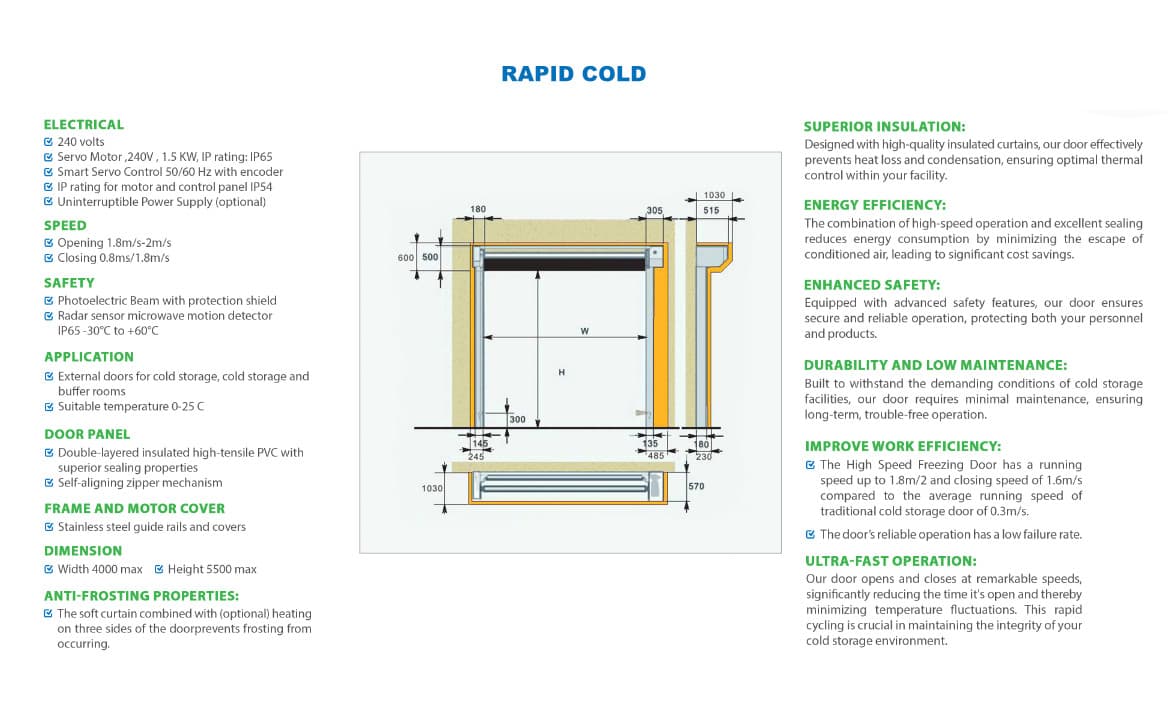 RAPID COLD

ELECTRICAL
240 volts
Servo Motor ,240V , 1.5 KW, IP rating: IP65
Smart Servo Control 50/60 Hz with encoder
IP rating for motor and control panel IP54
Uninterruptible Power Supply (optional)

SPEED
Opening 1.8m/s-2m/s
Closing 0.8ms/1.8m/s

SAFETY
Photoelectric Beam with protection shield
Radar sensor microwave motion detector IP65 -30°C to +60°C

APPLICATION
External doors for cold storage, cold storage and buffer rooms
Suitable temperature 0-25 C

DOOR PANEL
Double-layered insulated high-tensile PVC with superior sealing properties
Self-aligning zipper mechanism

FRAME AND MOTOR COVER
Stainless steel guide rails and covers

DIMENSION
Width 4000 max   Height 5500 max

ANTI-FROSTING PROPERTIES:
The soft curtain combined with (optional) heating on three sides of the doorprevents frosting from occurring.

180 305 1030 515 600 500 W H 300 145 245 135 485 180 230 1030 570

SUPERIOR INSULATION:
Designed with high-quality insulated curtains, our door effectively prevents heat loss and condensation, ensuring optimal thermal control within your facility.

ENERGY EFFICIENCY:
The combination of high-speed operation and excellent sealing reduces energy consumption by minimizing the escape of conditioned air, leading to significant cost savings.

ENHANCED SAFETY:
Equipped with advanced safety features, our door ensures secure and reliable operation, protecting both your personnel and products.

DURABILITY AND LOW MAINTENANCE:
Built to withstand the demanding conditions of cold storage facilities, our door requires minimal maintenance, ensuring long-term, trouble-free operation.

IMPROVE WORK EFFICIENCY:
The High Speed Freezing Door has a running speed up to 1.8m/2 and closing speed of 1.6m/s compared to the average running speed of traditional cold storage door of 0.3m/s.
The door's reliable operation has a low failure rate.

ULTRA-FAST OPERATION:
Our door opens and closes at remarkable speeds, significantly reducing the time it's open and thereby minimizing temperature fluctuations. This rapid cycling is crucial in maintaining the integrity of your cold storage environment.